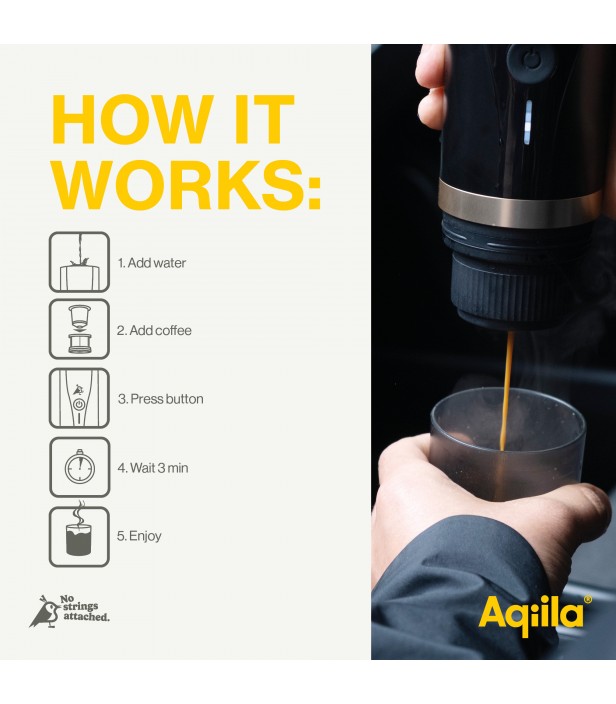 HOW IT WORKS:

1. Add water

2. Add coffee

3. Press button

4. Wait 3 min

5. Enjoy

No strings attached.

Aqiila®