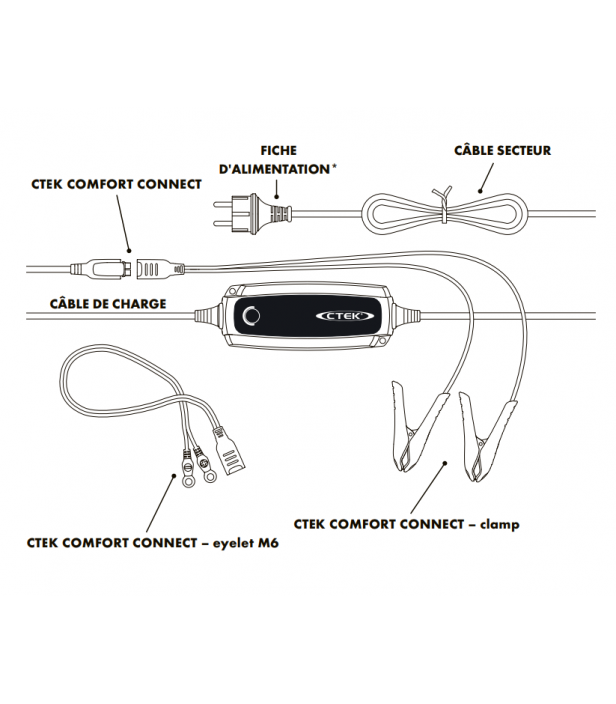 FICHE D'ALIMENTATION*

CÂBLE SECTEUR

CTEK COMFORT CONNECT

CÂBLE DE CHARGE

CTEK

CTEK COMFORT CONNECT – clamp

CTEK COMFORT CONNECT – eyelet M6