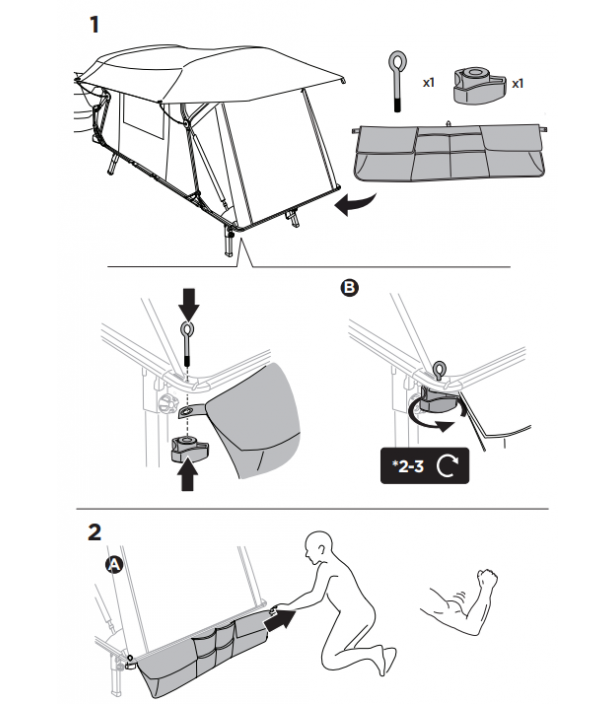 1

x1

x1

B

*2-3

2

A